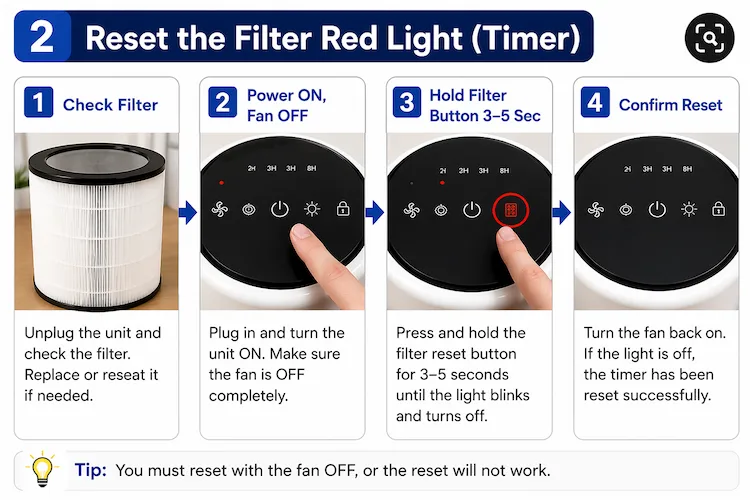 2 Reset the Filter Red Light (Timer)

1 Check Filter

Unplug the unit and check the filter. Replace or reseat it if needed.

2 Power ON, Fan OFF

2H 3H 3H 8H

Plug in and turn the unit ON. Make sure the fan is OFF completely.

3 Hold Filter Button 3–5 Sec

2H 2H 3H 8H

Press and hold the filter reset button for 3–5 seconds until the light blinks and turns off.

4 Confirm Reset

2H 3H 3H 8H

Turn the fan back on. If the light is off, the timer has been reset successfully.

Tip: You must reset with the fan OFF, or the reset will not work.